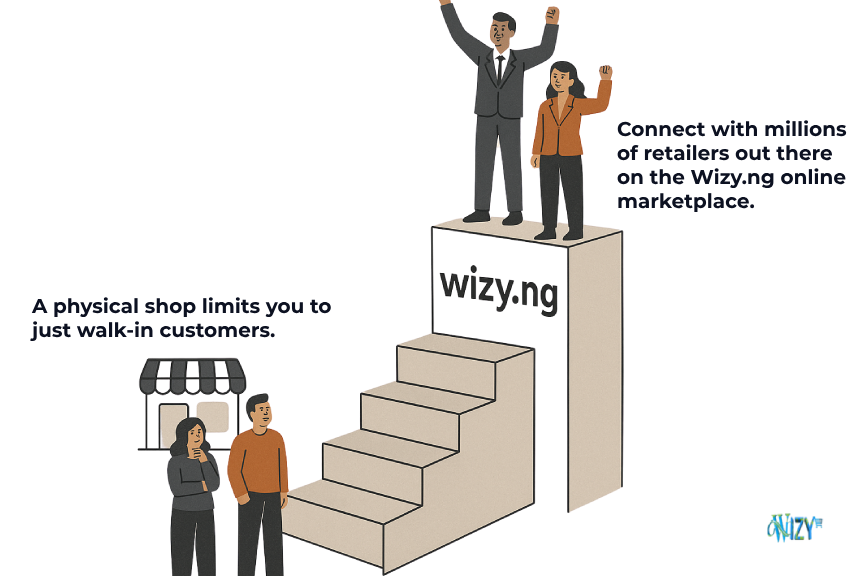 Connect with millions of retailers out there on the Wizy.ng online marketplace.

wizy.ng

A physical shop limits you to just walk-in customers.

WIZY